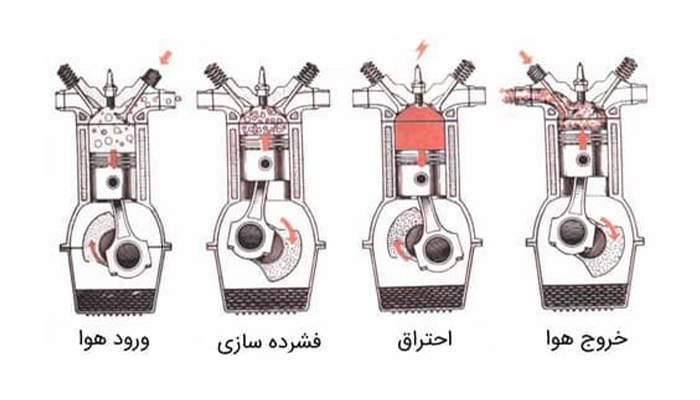 ورود هوا

فشرده سازی

احتراق

خروج هوا